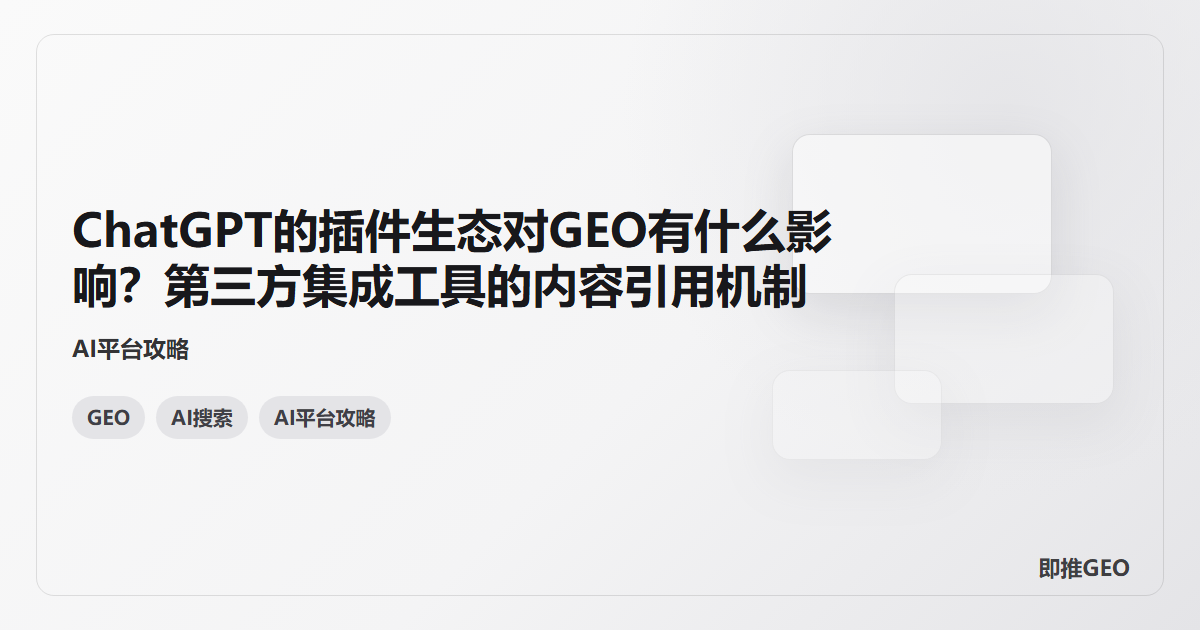 ChatGPT的插件生态对GEO有什么影响？第三方集成工具的内容引用机制

AI平台攻略

GEO AI搜索 AI平台攻略

即推GEO